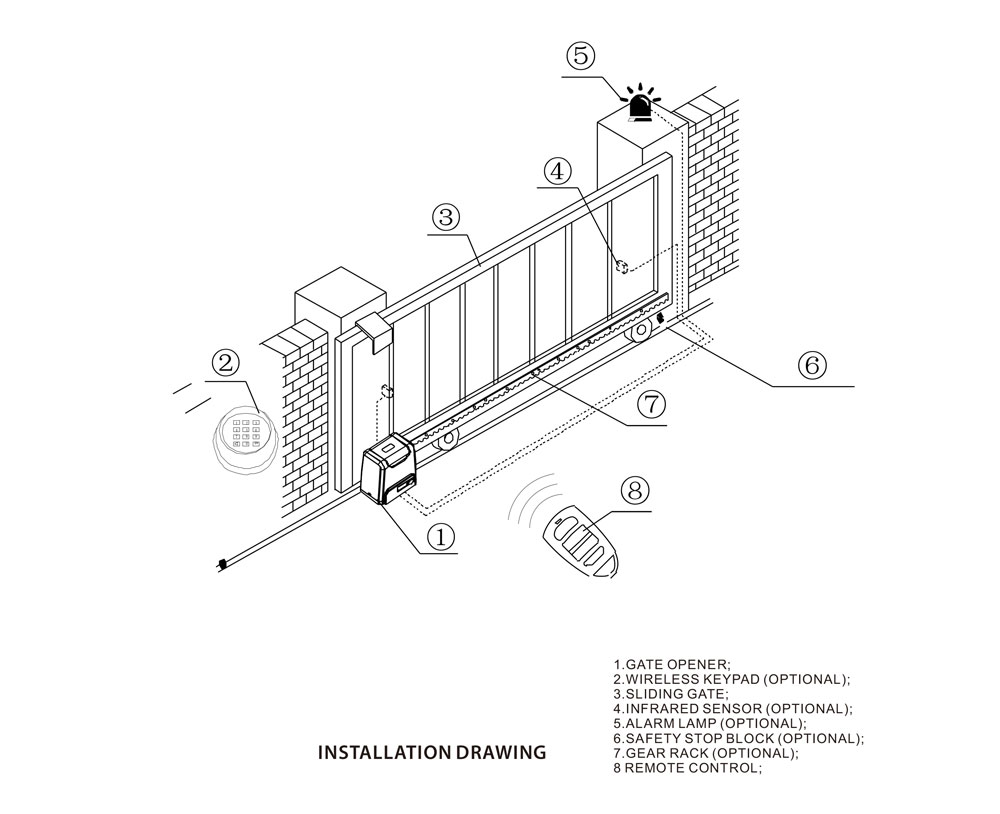 ⑤

④

③

②

⑥

⑦

⑧

①

INSTALLATION DRAWING

1.GATE OPENER;
2.WIRELESS KEYPAD (OPTIONAL);
3.SLIDING GATE;
4.INFRARED SENSOR (OPTIONAL);
5.ALARM LAMP (OPTIONAL);
6.SAFETY STOP BLOCK (OPTIONAL);
7.GEAR RACK (OPTIONAL);
8 REMOTE CONTROL;